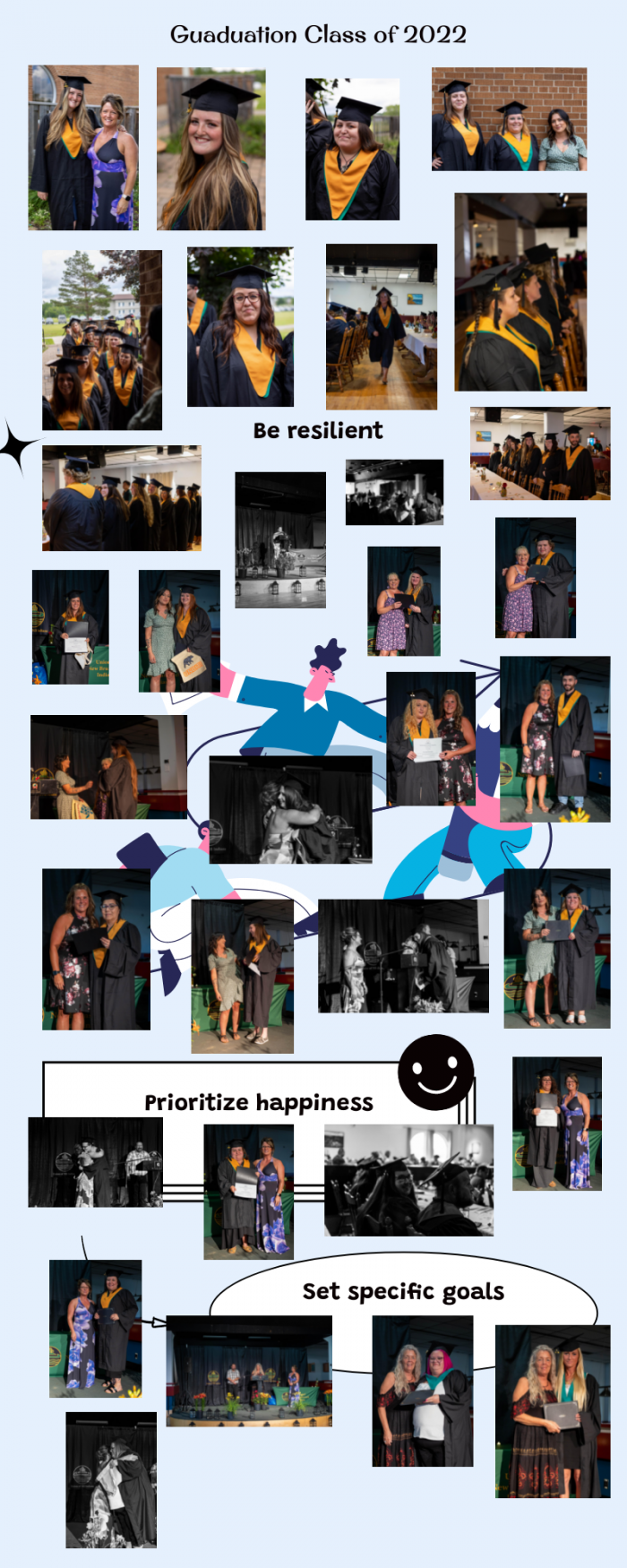 Guaduation Class of 2022

Be resilient

Prioritize happiness

Set specific goals